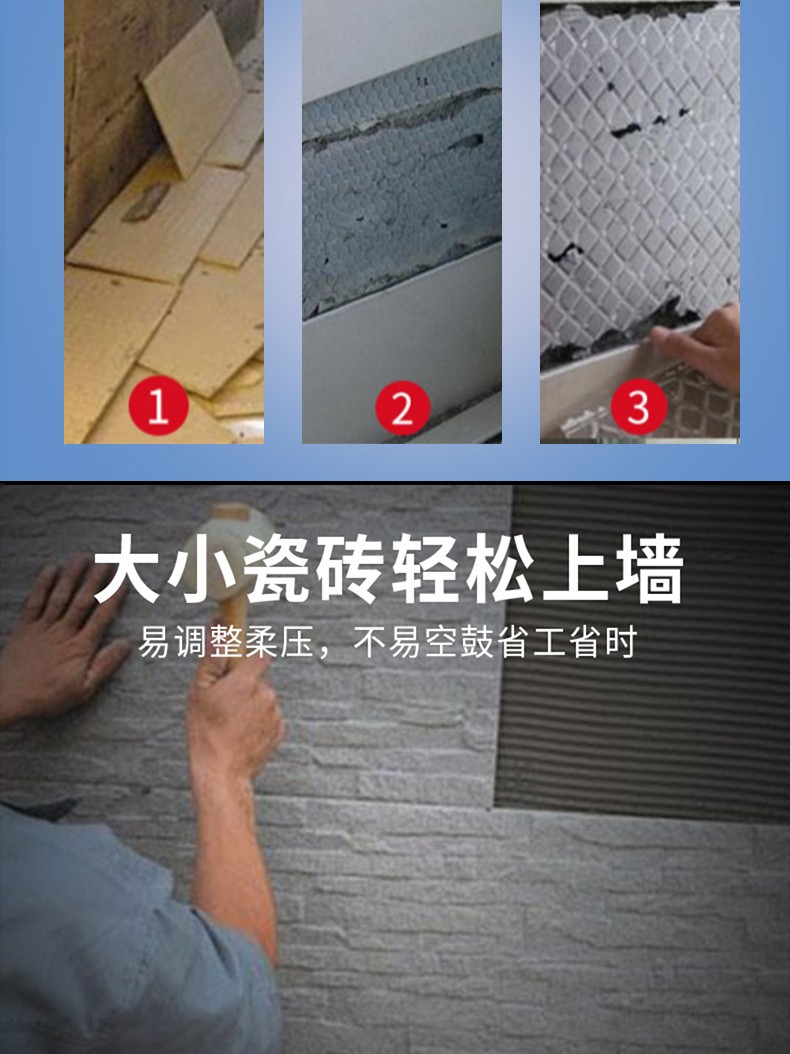 1

2

3

大小瓷砖轻松上墙

易调整柔压，不易空鼓省工省时