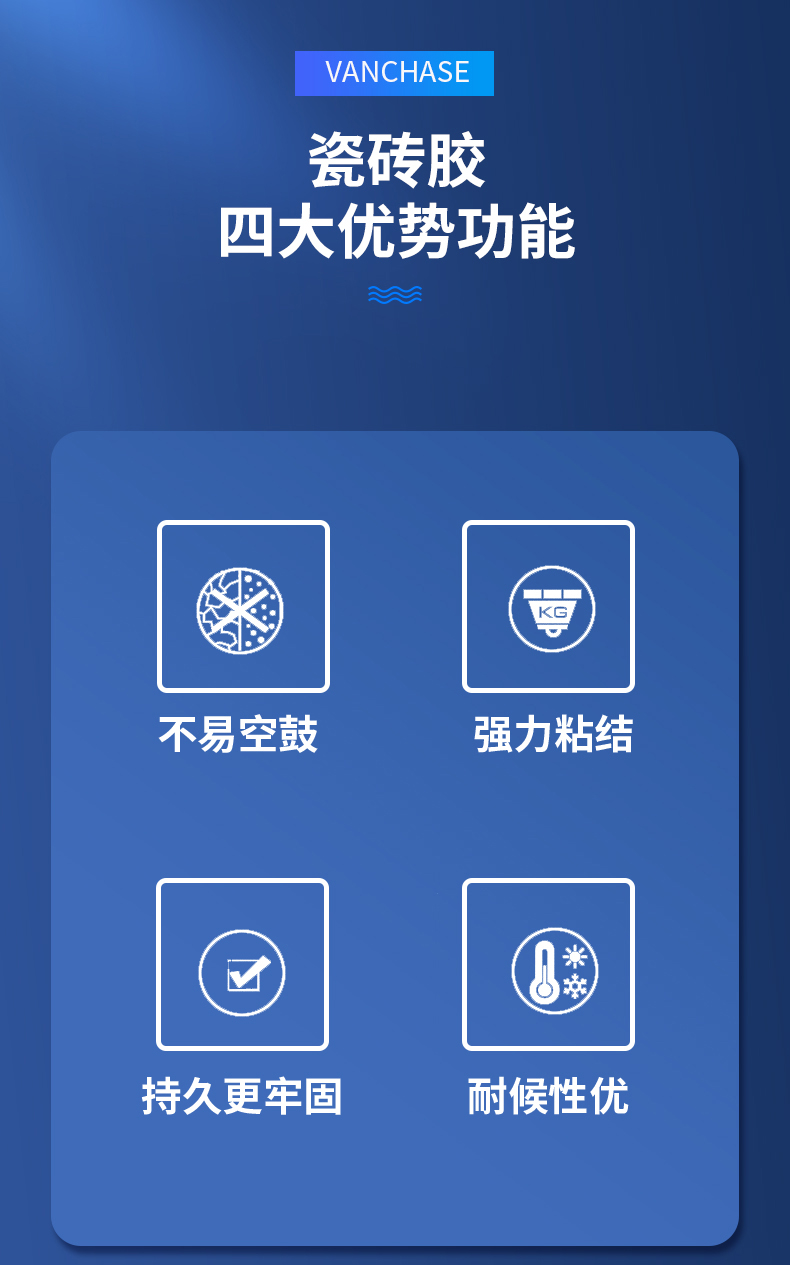 VANCHASE

瓷砖胶
四大优势功能

KG

不易空鼓

强力粘结

持久更牢固

耐候性优