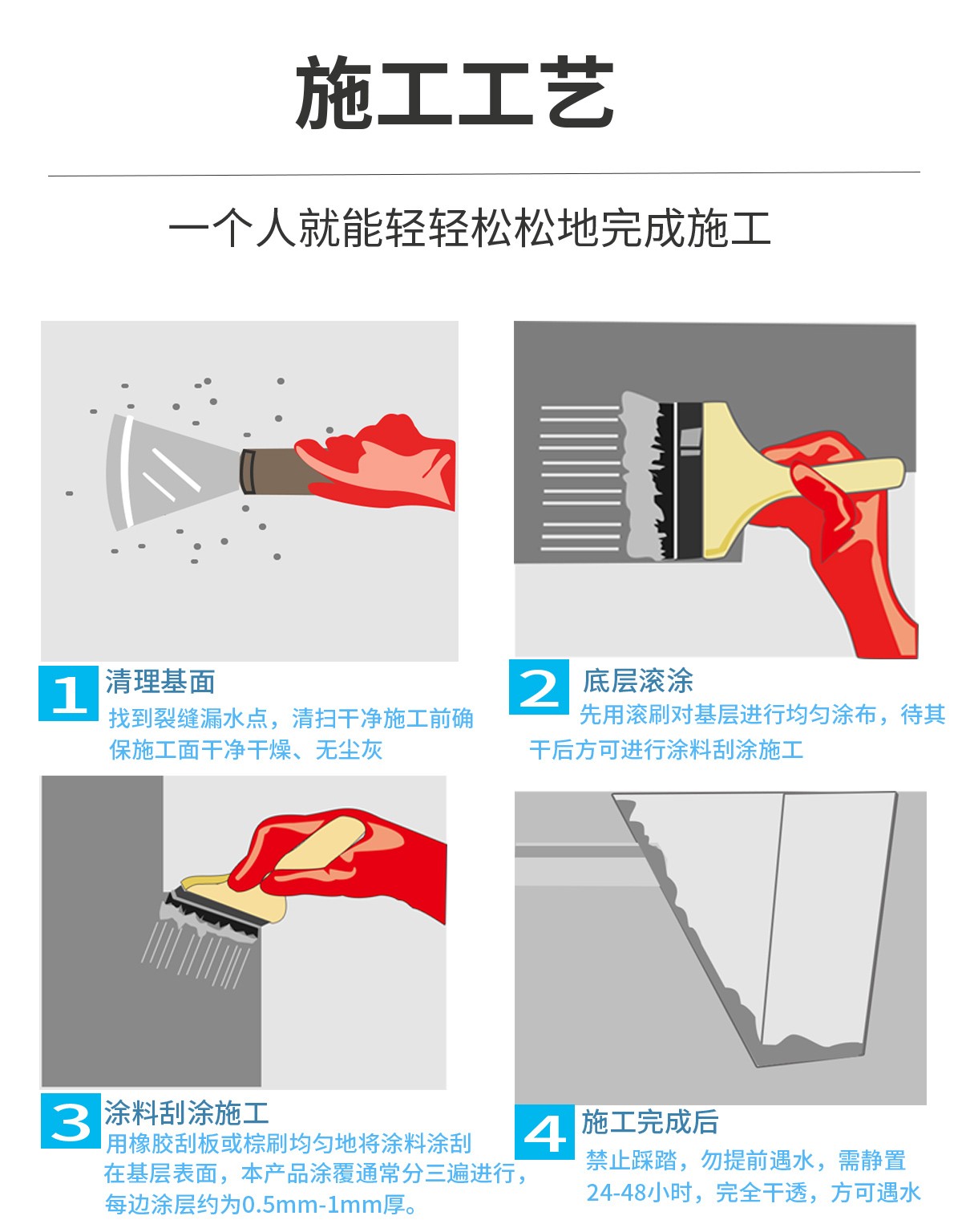 施工工艺

一个人就能轻轻松松地完成施工

1 清理基面
找到裂缝漏水点，清扫干净施工前确保施工面干净干燥、无尘灰

2 底层滚涂
先用滚刷对基层进行均匀涂布，待其干后方可进行涂料刮涂施工

3 涂料刮涂施工
用橡胶刮板或棕刷均匀地将涂料涂刮在基层表面，本产品涂覆通常分三遍进行，每边涂层约为0.5mm-1mm厚。

4 施工完成后
禁止踩踏，勿提前遇水，需静置24-48小时，完全干透，方可遇水